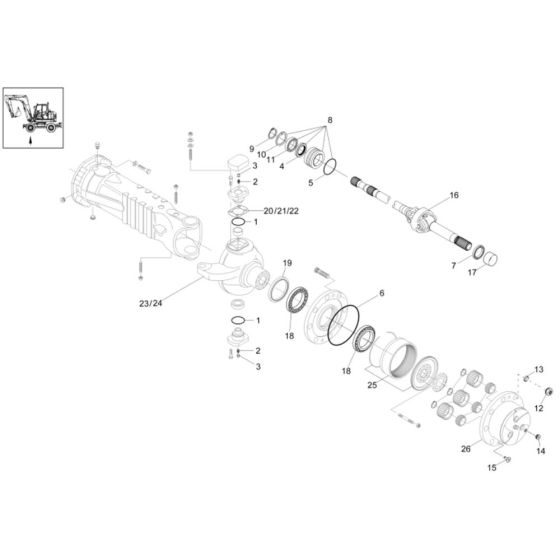 8
9
10
11
4
5
3
2
20/21/22
1
16
7
17
19
23/24
6
1
18
2
3
18
25
13
12
26
14
15