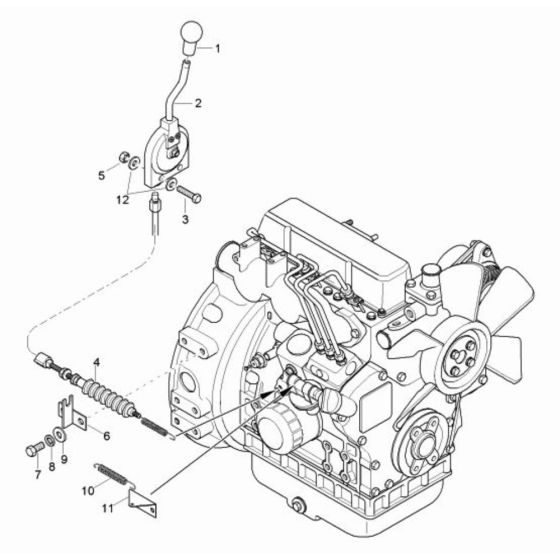 1
2
5
12
3
4
6
7
8
9
10
11