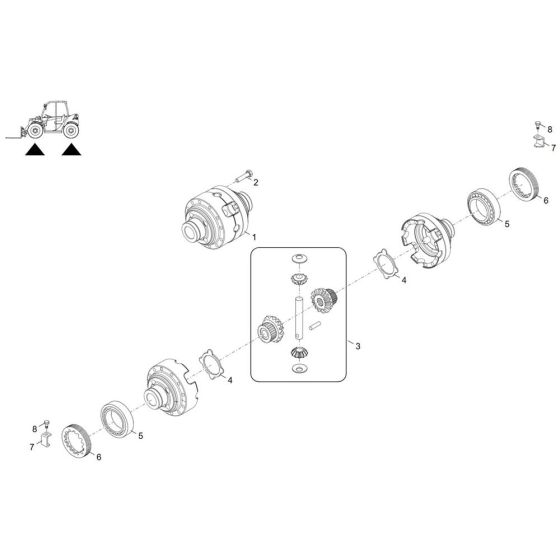 8
7
2
6
5
1
4
3
4
5
8
7
6