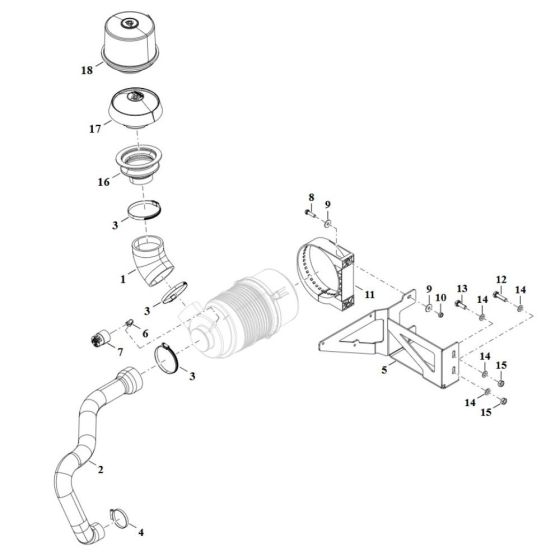 18
17
16
3
1
3
6
7
3
2
4
8
9
11
9
10
13
14
12
14
5
14
15
14
15