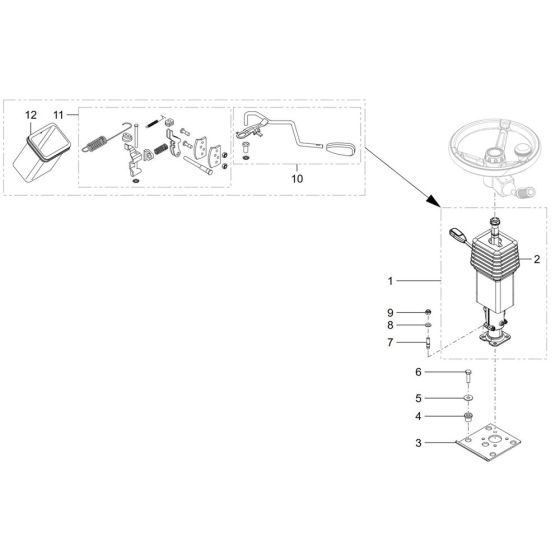 12
11
10
2
1
9
8
7
6
5
4
3