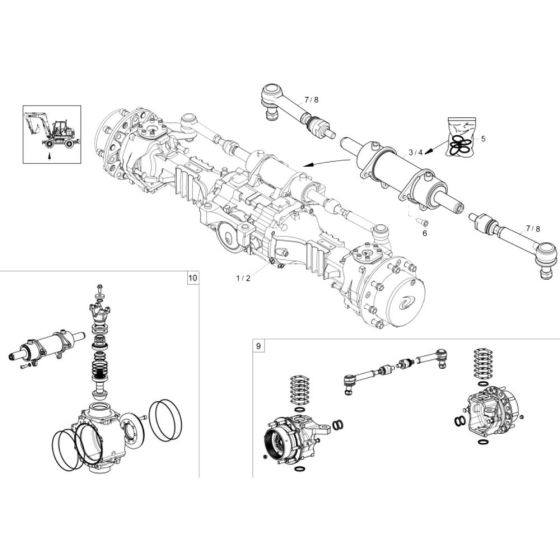 7 / 8

5

3 / 4

6

7 / 8

1 / 2

10

9