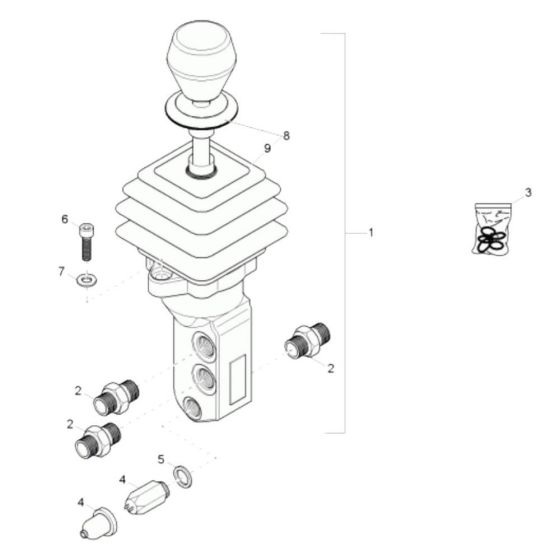 8
9
3
6
1
7
2
2
2
5
4
4