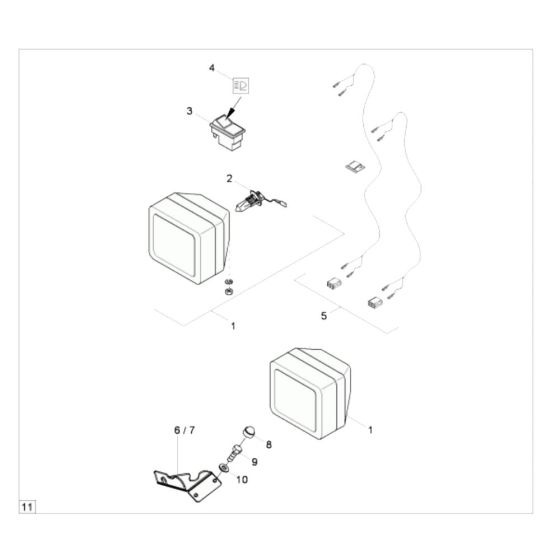 4
3
2
1
5
1
6 / 7
8
9
10
11