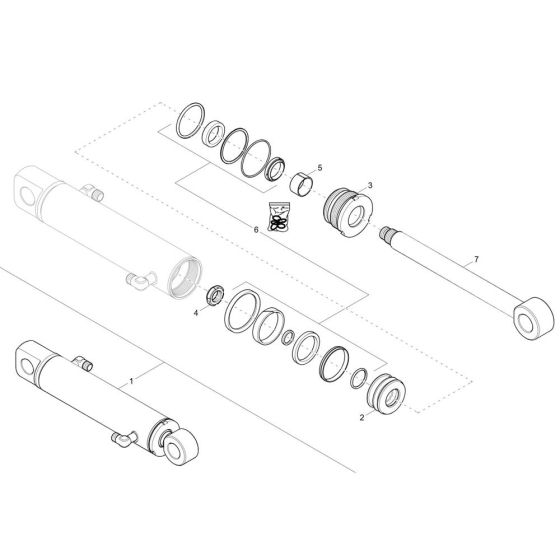 5
3
6
7
4
1
2