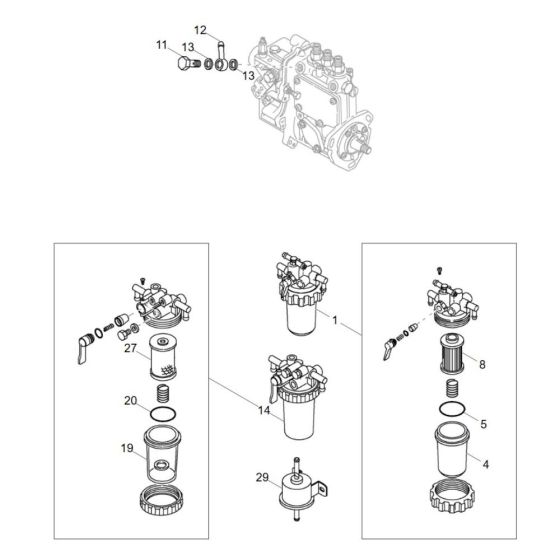 12
11
13
13
27
20
19
1
14
29
8
5
4