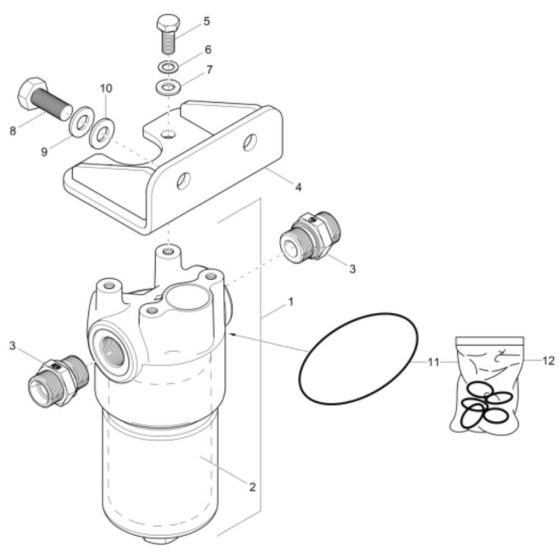 5
6
7
10
8
9
4
3
1
3
11
12
2