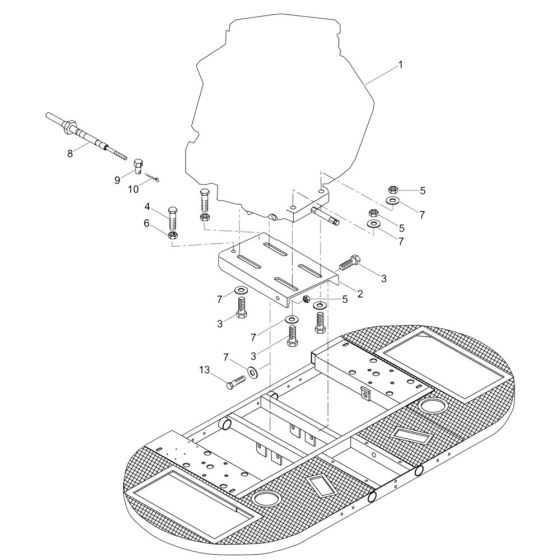 1
8
9
10
4
6
5
7
5
7
3
2
7
5
3
7
3
7
13