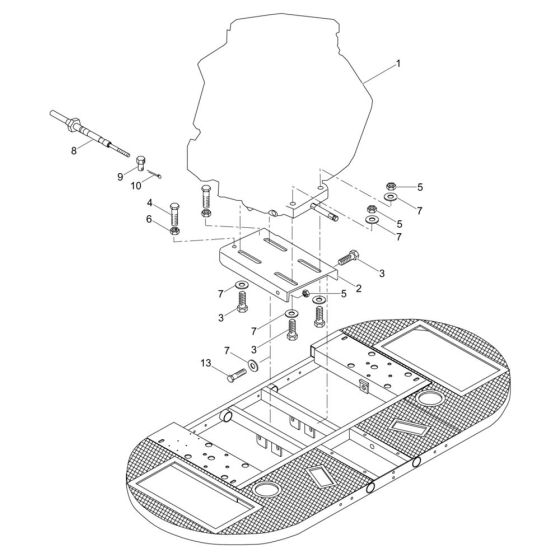 1
8
9
10
4
6
5
7
5
7
3
2
7
5
3
7
3
7
13