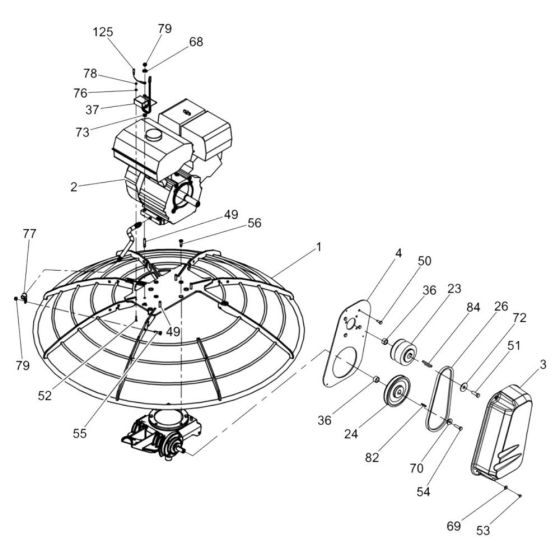 125
79
68
78
76
37
73
2
49
56
77
1
4
50
36
23
84
26
72
51
3
79
49
52
55
36
24
82
70
54
69
53