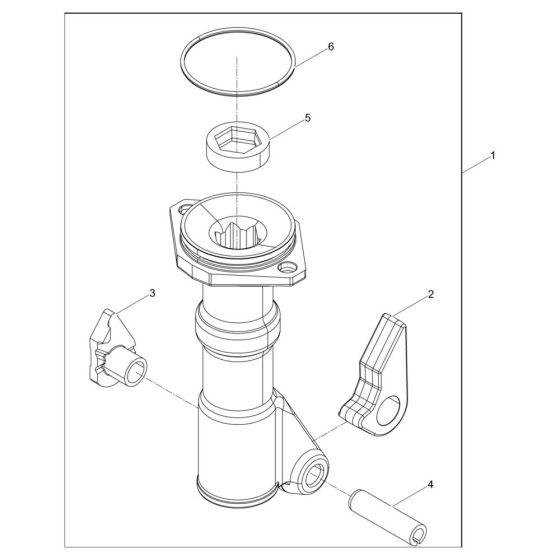 6
5
1
3
2
4