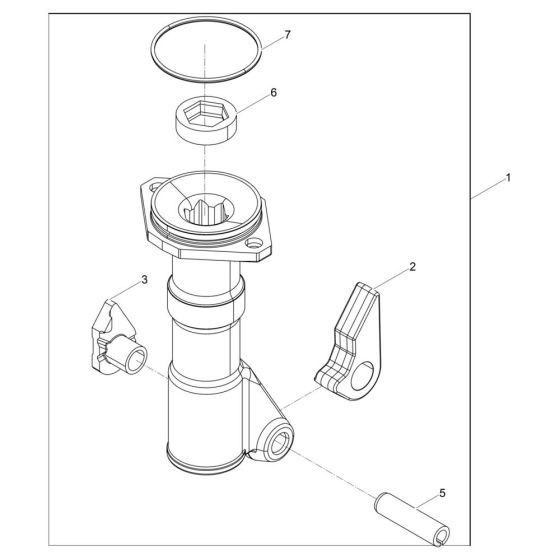 7
6
1
2
3
5