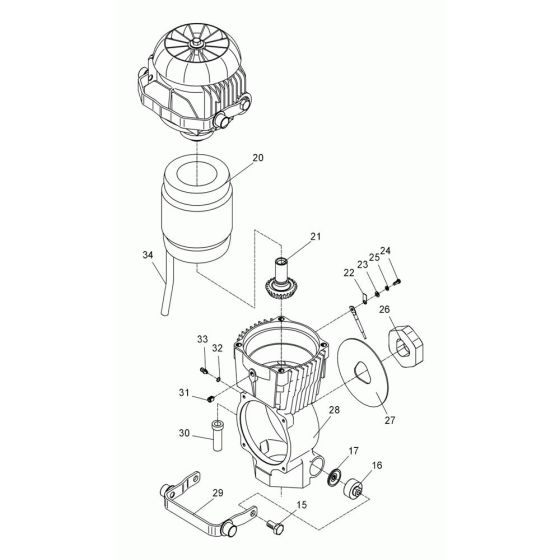 20
21
34
22
23
25
24
26
33
32
31
27
28
30
17
16
29
15