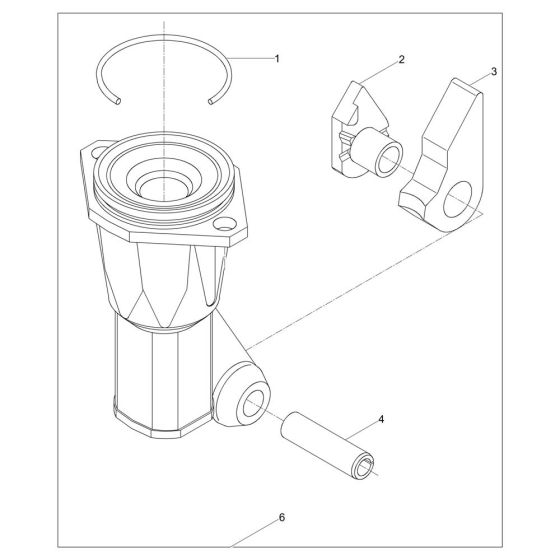 1
2
3
4
6