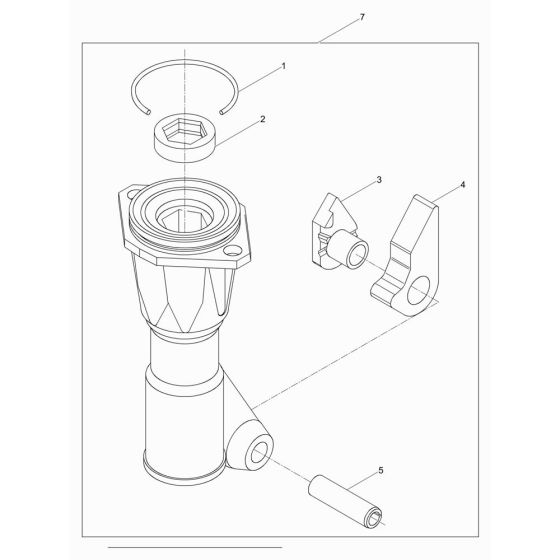 7
1
2
3
4
5