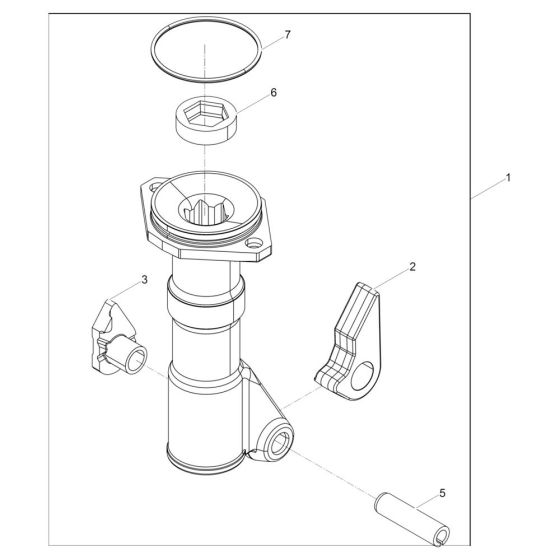 7
6
1
2
3
5