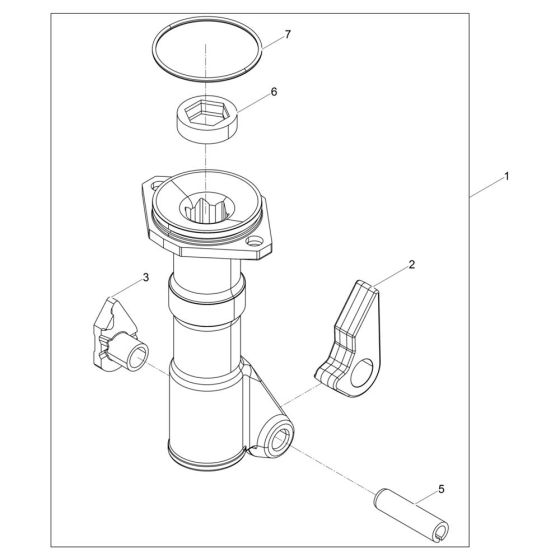 7
6
1
2
3
5