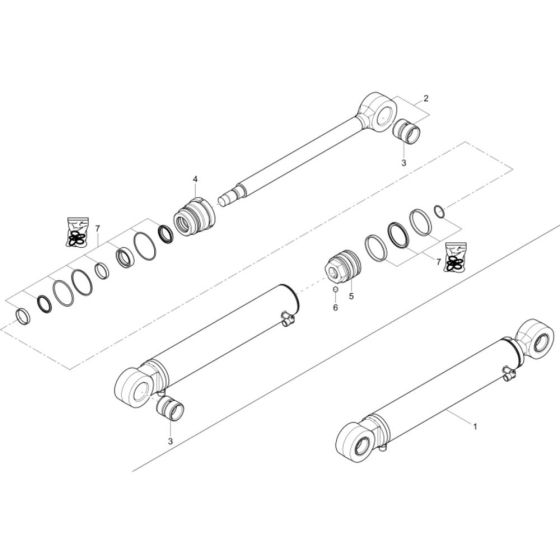 2
3
4
7
7
5
6
3
1