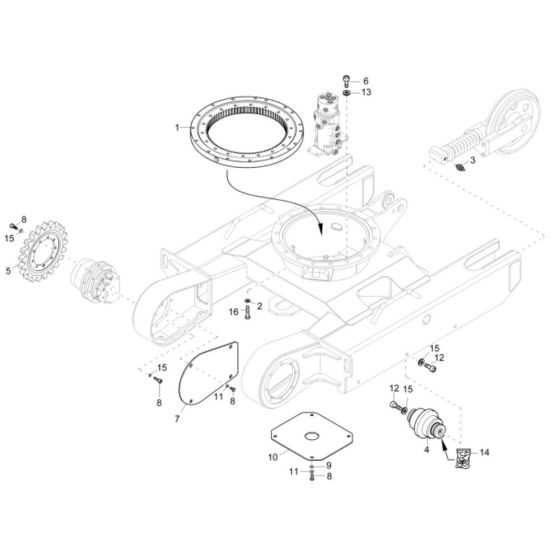 6
13
1
3
8
15
5
2
16
15
12
15
8
11
8
7
12
15
4
14
10
9
11
8