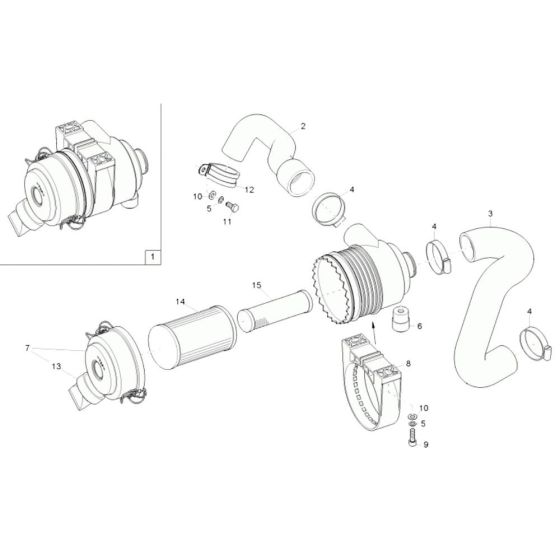 1
2
12
10
5
11
4
3
4
15
14
6
4
7
13
8
10
5
9