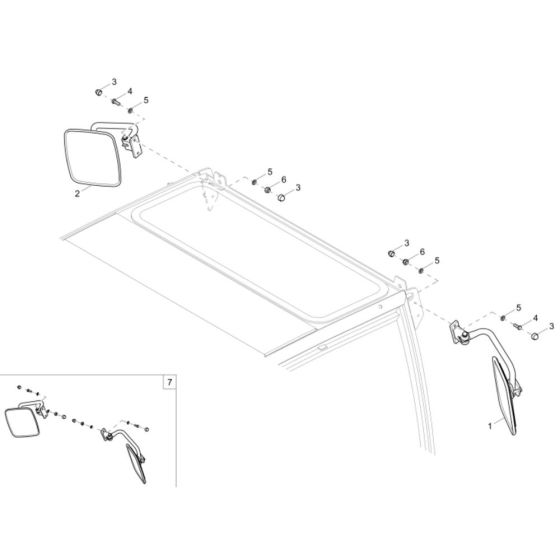 3
4
5
2
5
6
3
3
6
5
5
4
3
1
7