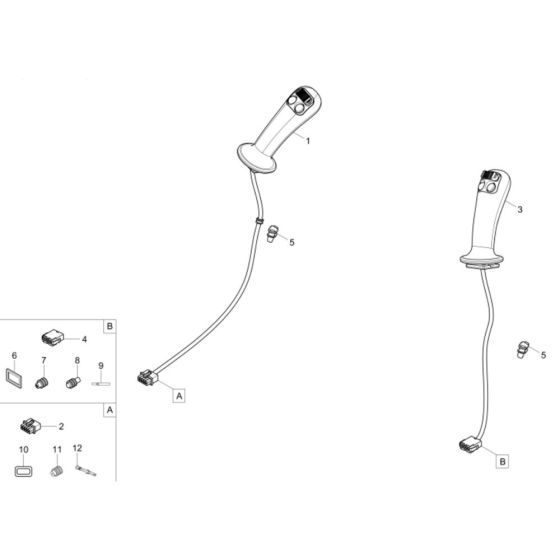 1
3
5
5
B
4
6
7
8
9
A
A
2
10
11
12
B