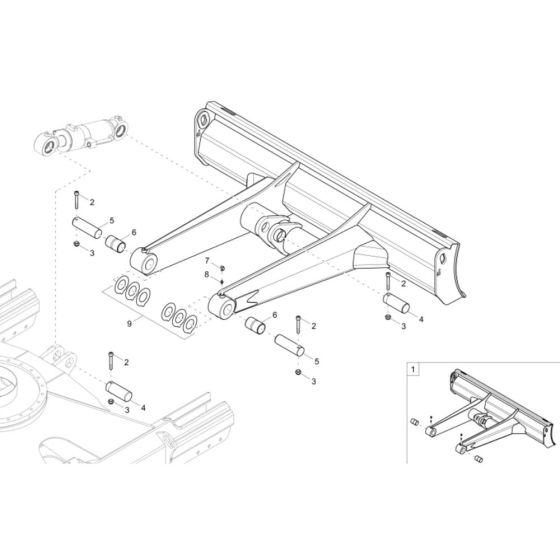 2
5
6
3
7
8
2
4
3
9
6
2
5
3
2
4
3
1