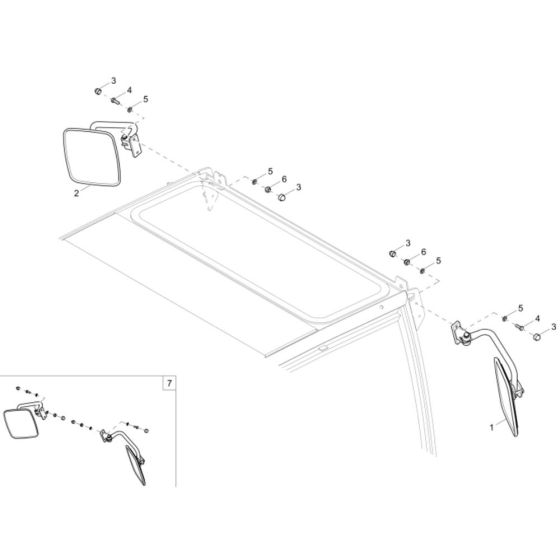 3
4
5
2
5
6
3
3
6
5
5
4
3
1
7