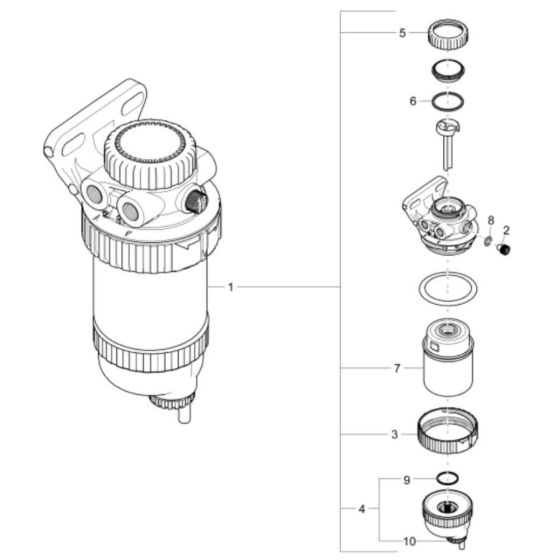 5
6
8
2
1
7
3
9
4
10