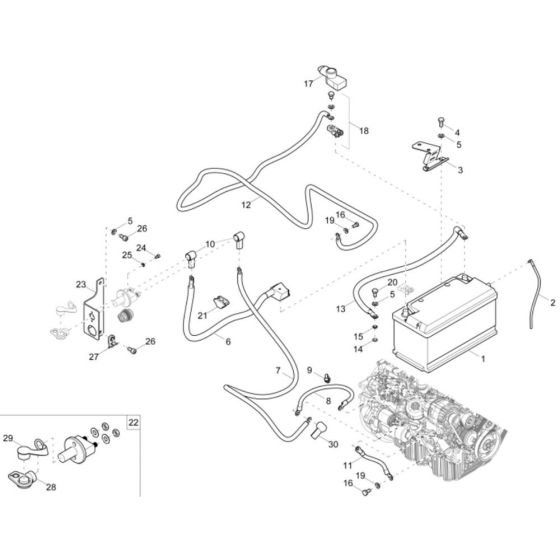 17
18
4
5
3
12
16
19
5
26
24
25
10
23
20
5
13
2
21
6
15
14
1
27
26
7
9
8
22
29
28
30
11
19
16