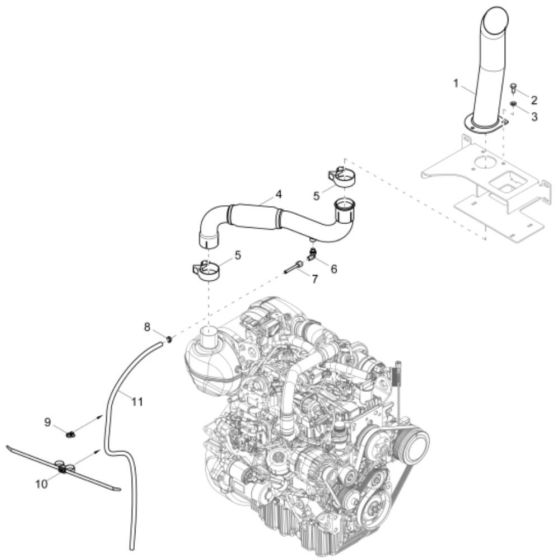 1
2
3
4
5
5
6
7
8
11
9
10