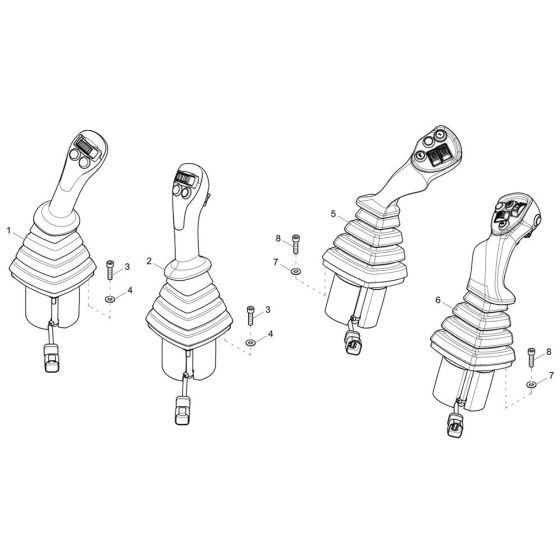 1
3
4
2
3
4
8
7
5
6
8
7