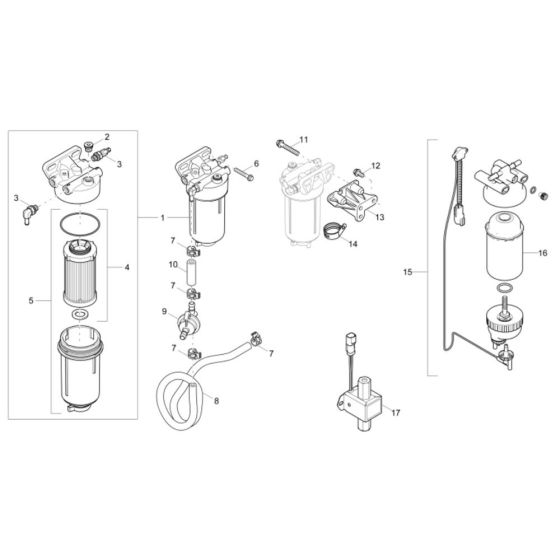 2
3
3
4
5
1
6
7
10
7
9
7
7
8
11
12
13
14
15
16
17