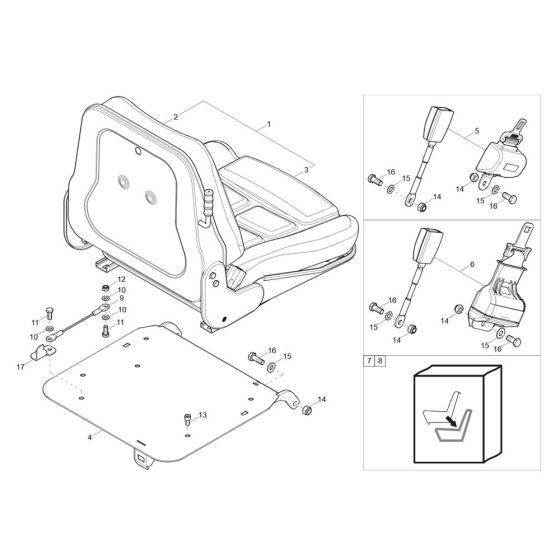 2
1
3
12
10
9
10
11
11
10
17
16
15
14
13
4
5
16
15
14
14
15
16
6
16
15
14
14
15
16
7 8