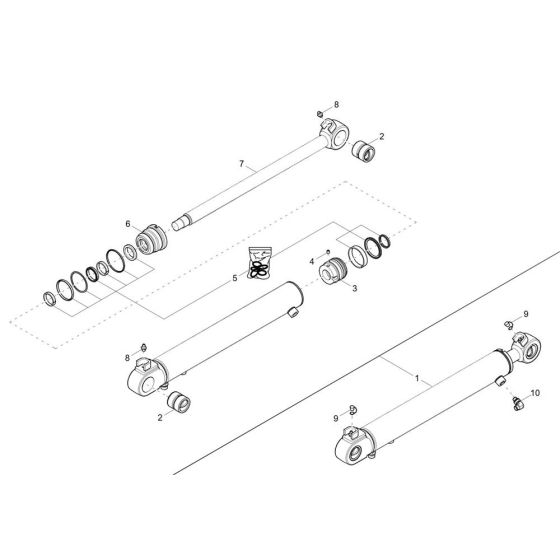 8
2
7
6
4
5
3
9
8
1
10
2
9