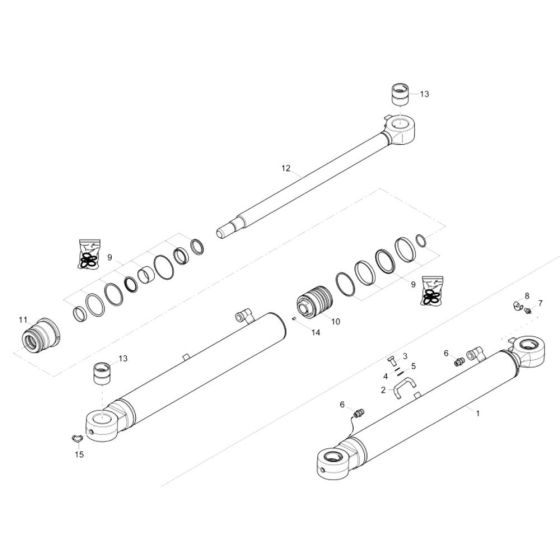 13
12
9
9
8
7
11
10
14
13
6
3
5
4
2
6
1
15