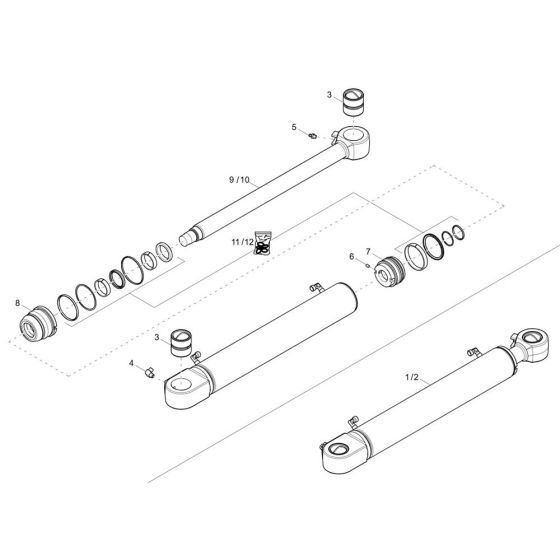 3
5
9 / 10
11 / 12
6
7
8
3
4
1 / 2