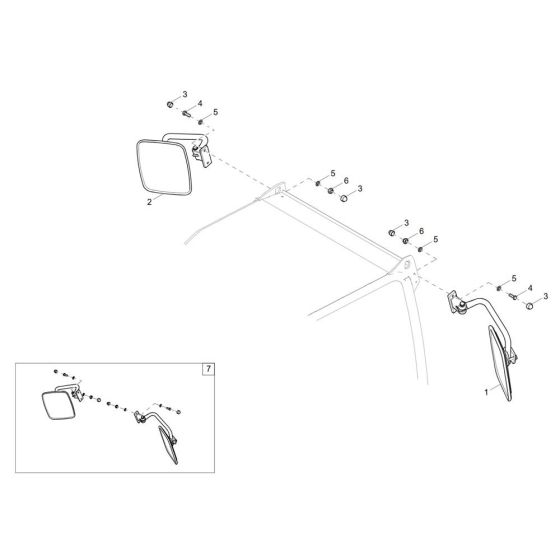 3
4
5
2
5
6
3
3
6
5
5
4
3
1
7