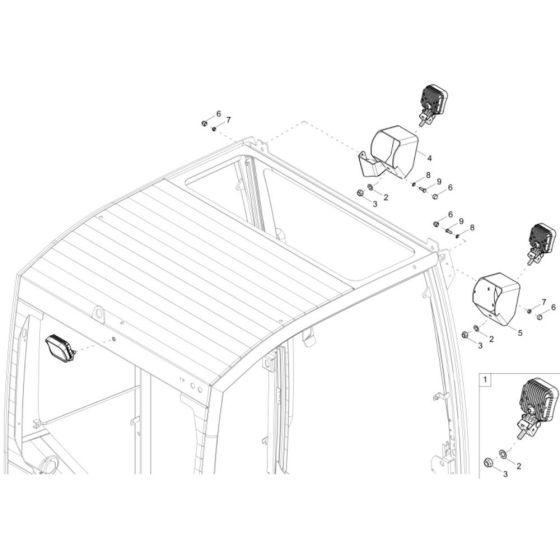 6
7
4
8
9
6
2
3
6
9
8
7
6
5
2
3
1
2
3