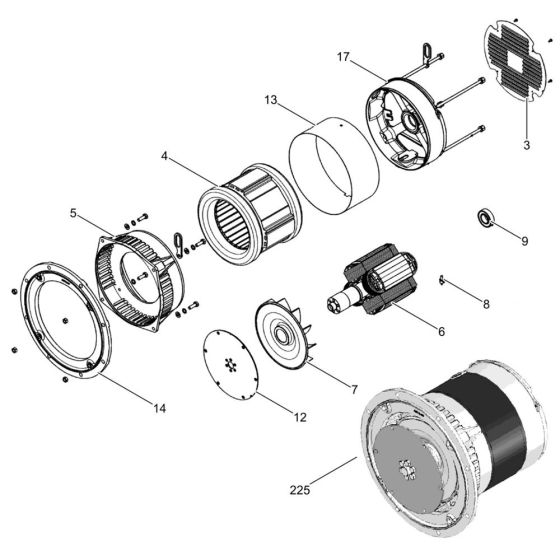 17
13
3
4
5
9
8
6
7
14
12
225