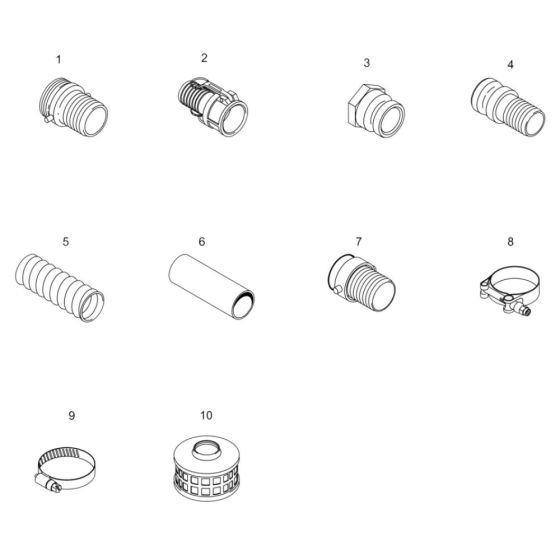 1

2

3

4

5

6

7

8

9

10