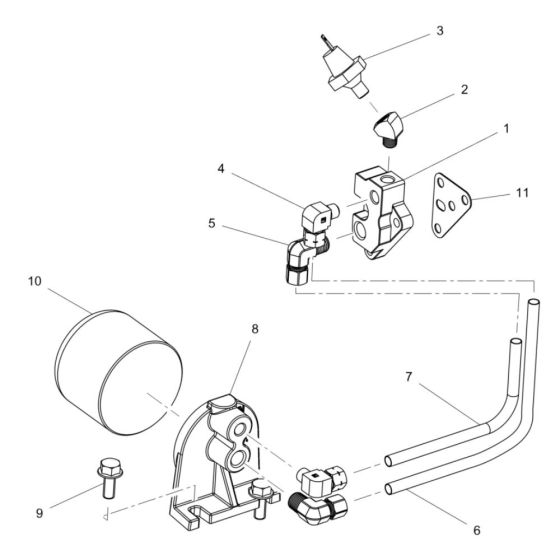 3
2
1
4
11
5
10
8
7
9
6