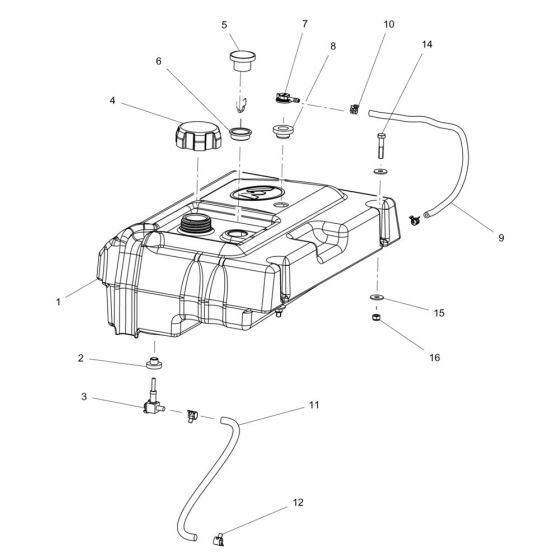 5
7
10
14
8
6
4
9
1
15
16
2
3
11
12