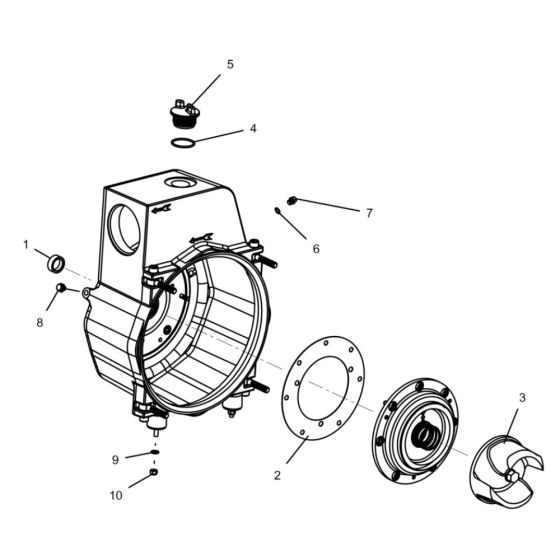 5
4
7
6
1
8
3
9
2
10