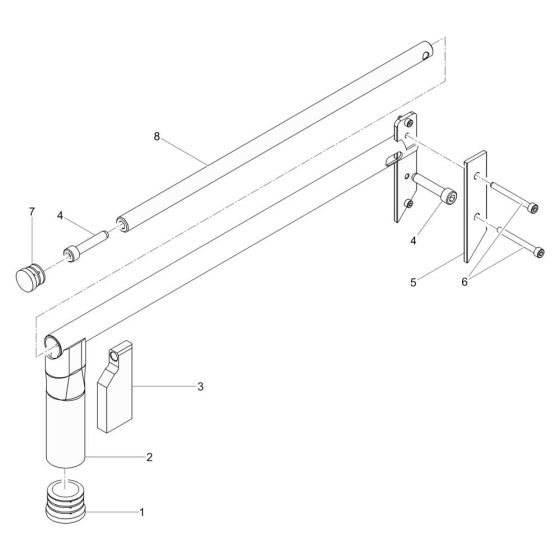 8
7
4
4
5
6
3
2
1