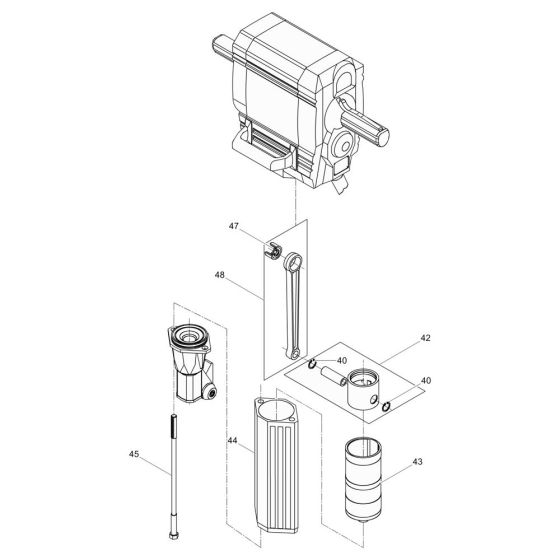 47
48
42
40
40
44
45
43