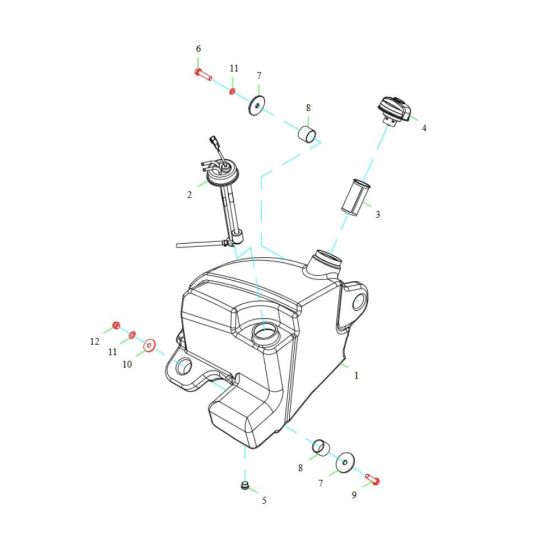 6
11
7
8
4
2
3
12
11
10
1
8
7
9
5