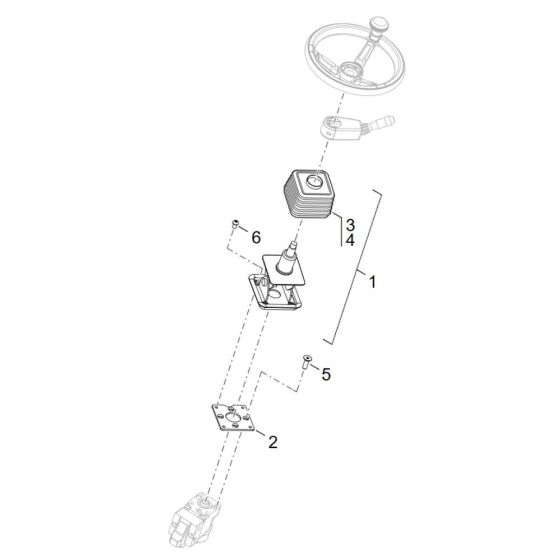 3
4
6
1
5
2