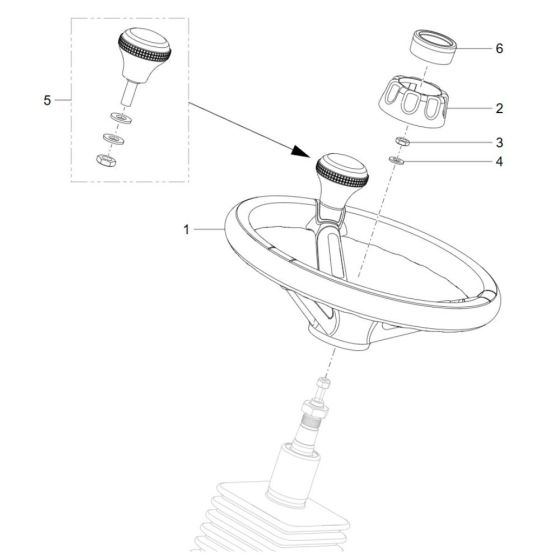 5

6

2

3

4

1