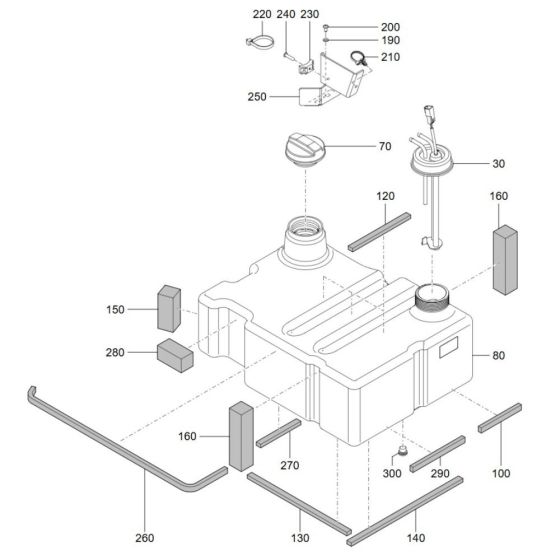 220 240 230
200
190
210
250
70
30
120
160
150
280
80
160
270
300
290
100
260
130
140